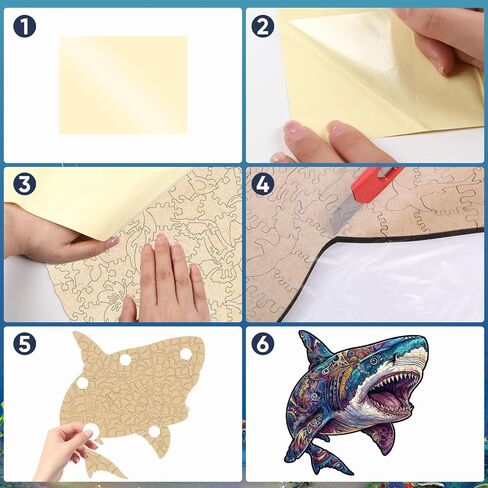 1
2
3
4
5
6