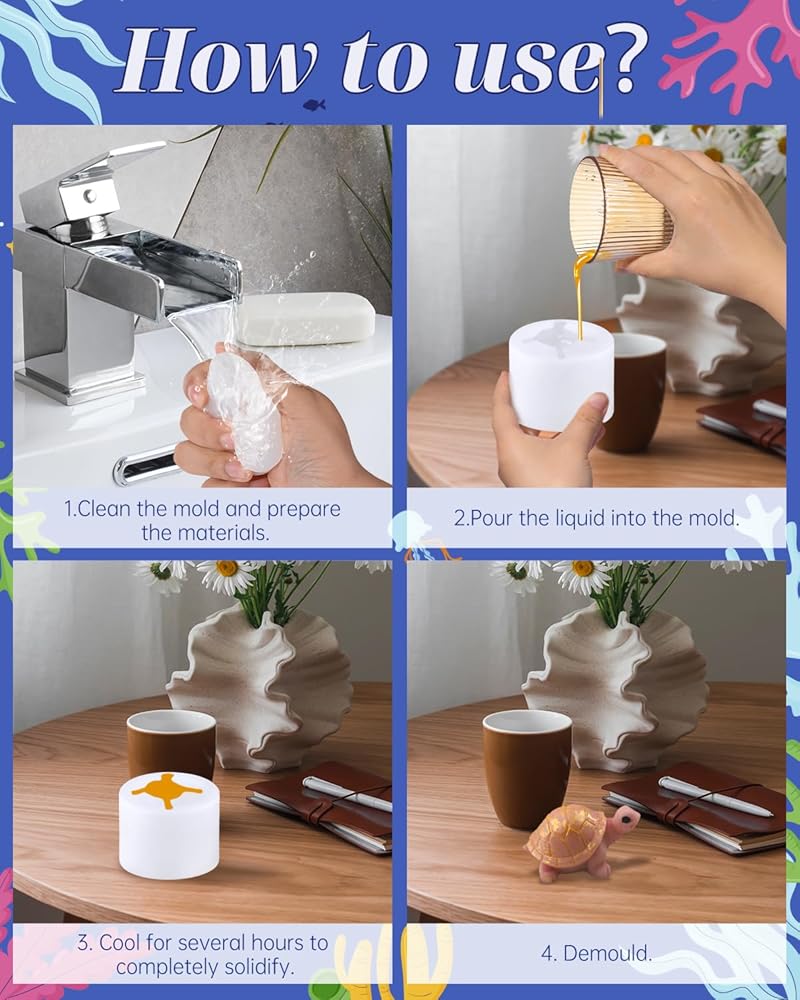 How to use?

1.Clean the mold and prepare the materials.

2.Pour the liquid into the mold.

3. Cool for several hours to completely solidify.

4. Demould.