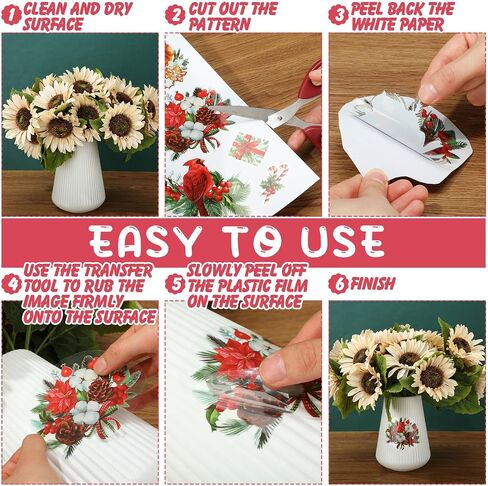 1 CLEAN AND DRY SURFACE

2 CUT OUT THE PATTERN

3 PEEL BACK THE WHITE PAPER

EASY TO USE

4 USE THE TRANSFER TOOL TO RUB THE IMAGE FIRMLY ONTO THE SURFACE

5 SLOWLY PEEL OFF THE PLASTIC FILM ON THE SURFACE

6 FINISH