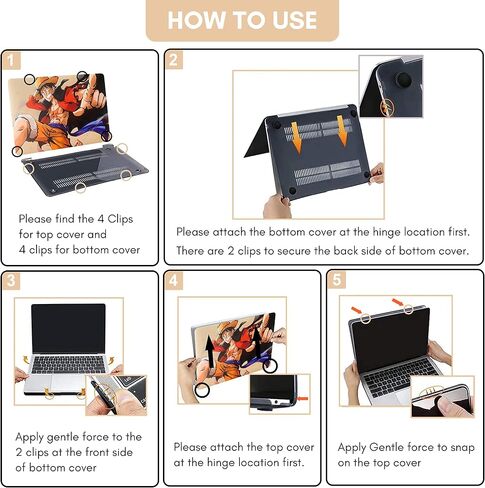 HOW TO USE

1

Please find the 4 Clips for top cover and 4 clips for bottom cover

2

Please attach the bottom cover at the hinge location first. There are 2 clips to secure the back side of bottom cover.

3

Apply gentle force to the 2 clips at the front side of bottom cover

4

Please attach the top cover at the hinge location first.

5

Apply Gentle force to snap on the top cover