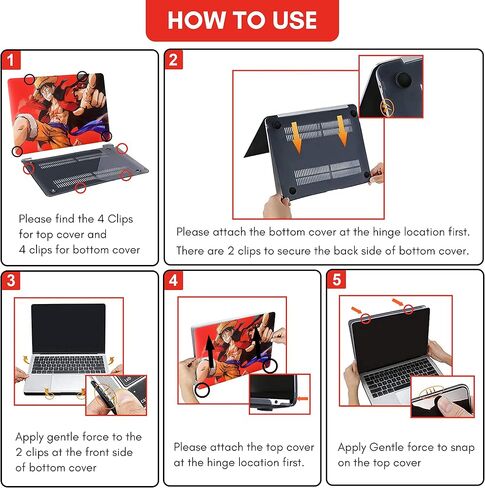 HOW TO USE

1

Please find the 4 Clips for top cover and 4 clips for bottom cover

2

Please attach the bottom cover at the hinge location first. There are 2 clips to secure the back side of bottom cover.

3

Apply gentle force to the 2 clips at the front side of bottom cover

4

Please attach the top cover at the hinge location first.

5

Apply Gentle force to snap on the top cover