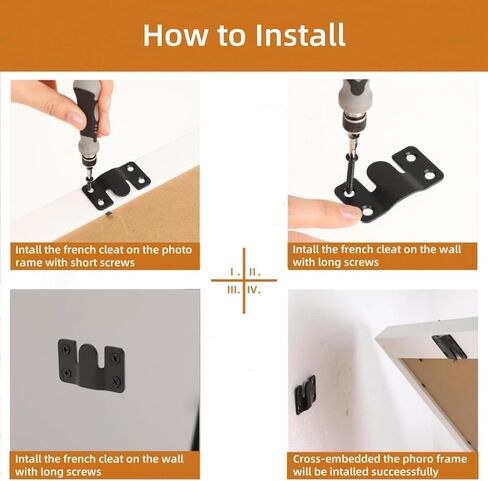 How to Install

Intall the french cleat on the photo rame with short screws

Intall the french cleat on the wall with long screws

I. II.
III. IV.

Intall the french cleat on the wall with long screws

Cross-embedded the phoro frame will be intalled successfully