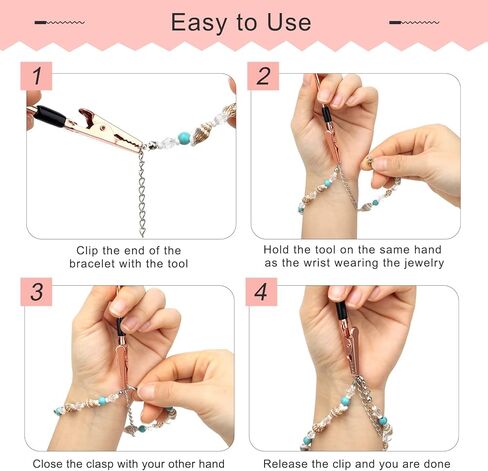 Easy to Use

1

Clip the end of the bracelet with the tool

2

Hold the tool on the same hand as the wrist wearing the jewelry

3

Close the clasp with your other hand

4

Release the clip and you are done