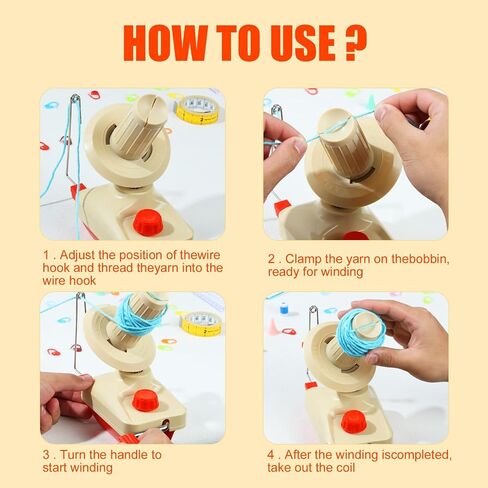 HOW TO USE ?

1 . Adjust the position of thewire hook and thread theyarn into the wire hook

2 . Clamp the yarn on thebobbin, ready for winding

3 . Turn the handle to start winding

4 . After the winding iscompleted, take out the coil