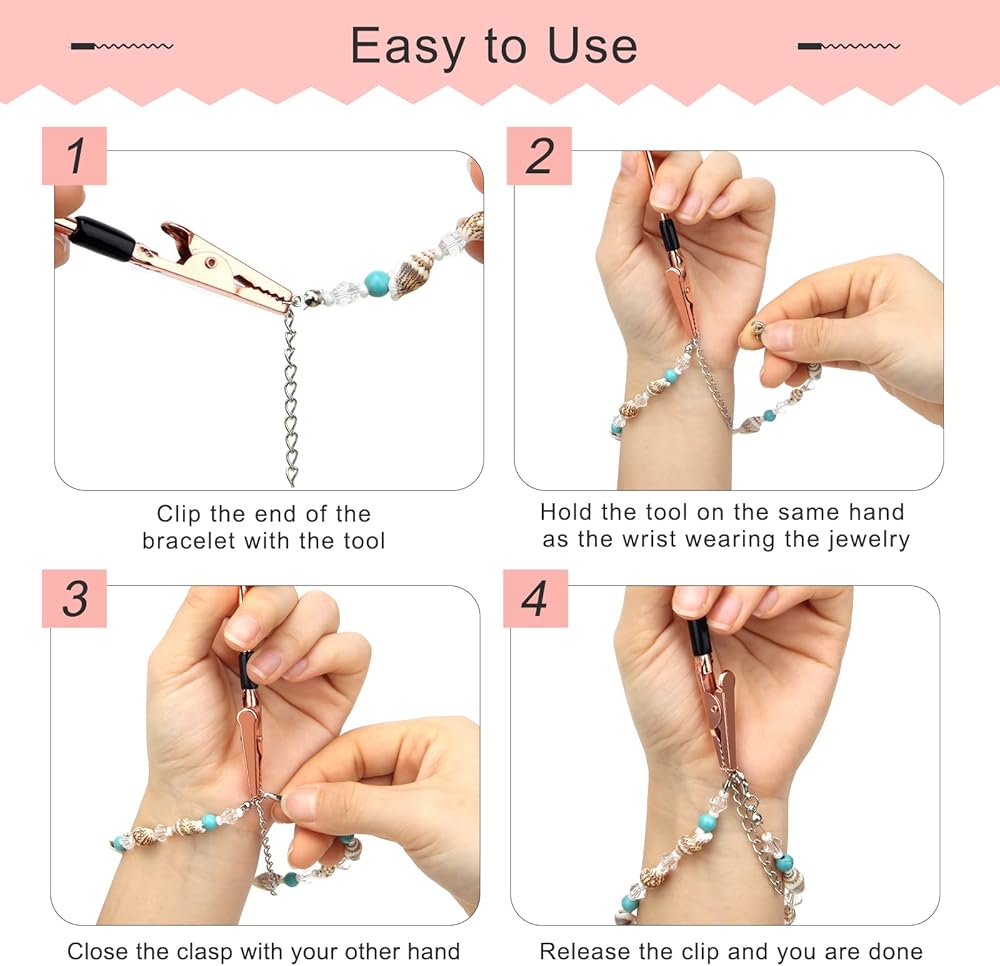 Easy to Use

1

Clip the end of the bracelet with the tool

2

Hold the tool on the same hand as the wrist wearing the jewelry

3

Close the clasp with your other hand

4

Release the clip and you are done