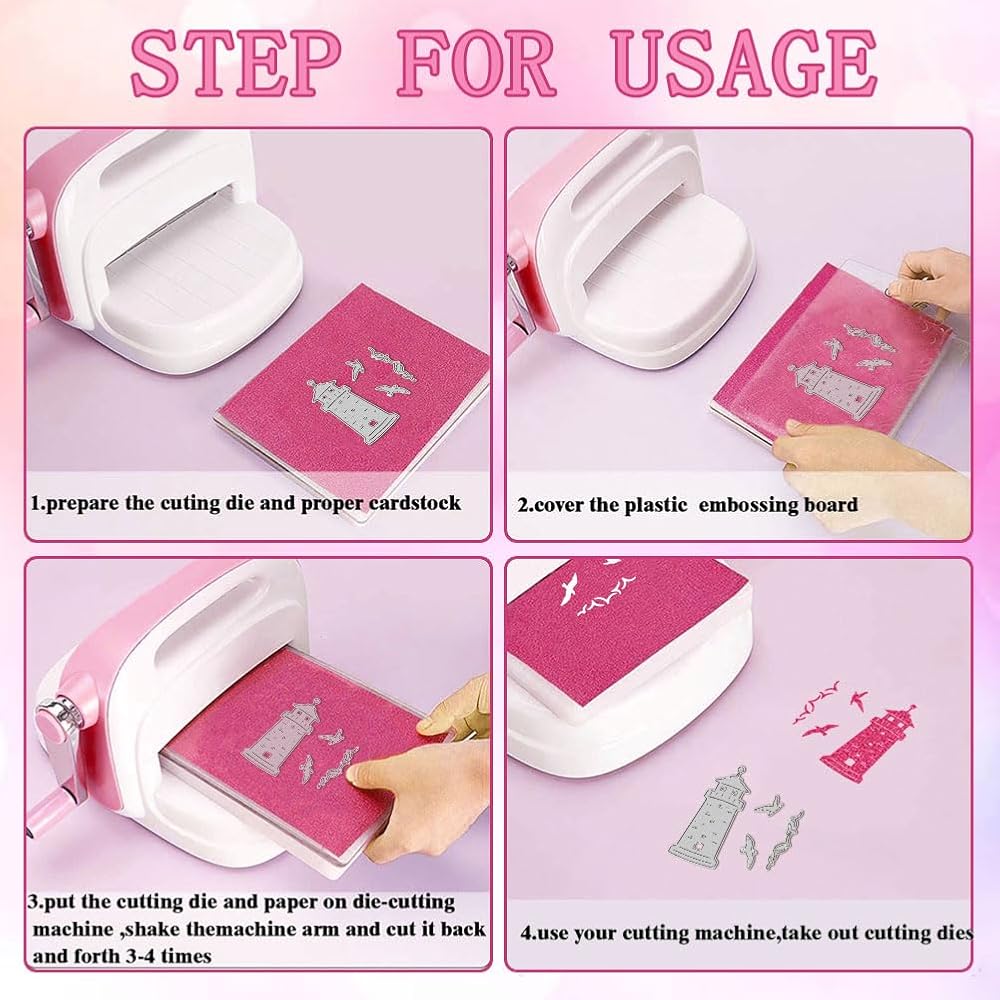 STEP FOR USAGE

1.prepare the cuting die and proper cardstock

2.cover the plastic  embossing board

3.put the cutting die and paper on die-cutting machine ,shake themachine arm and cut it back and forth 3-4 times

4.use your cutting machine,take out cutting dies