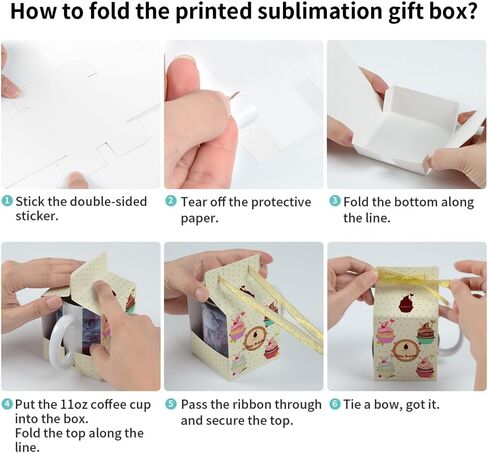 How to fold the printed sublimation gift box?

1 Stick the double-sided sticker.

2 Tear off the protective paper.

3 Fold the bottom along the line.

4 Put the 11oz coffee cup into the box.
Fold the top along the line.

5 Pass the ribbon through and secure the top.

6 Tie a bow, got it.