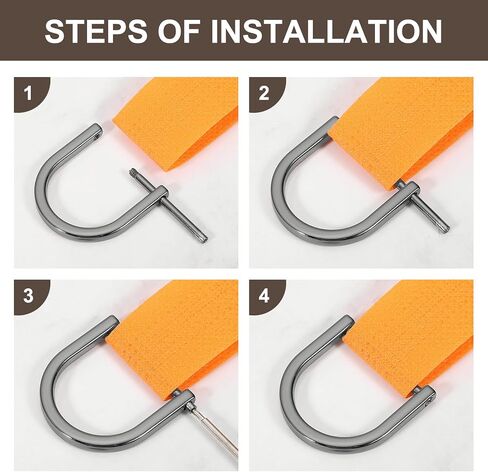 STEPS OF INSTALLATION

1

2

3

4