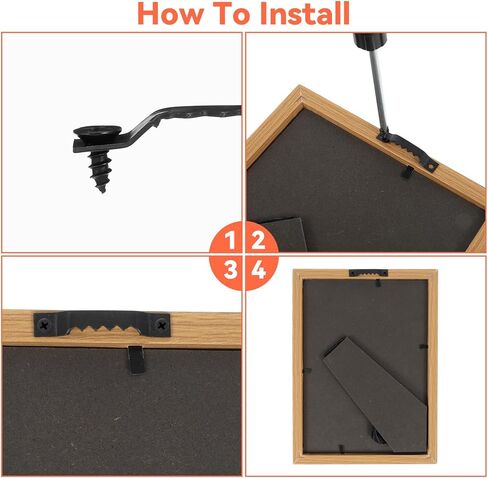 How To Install

1 2
3 4