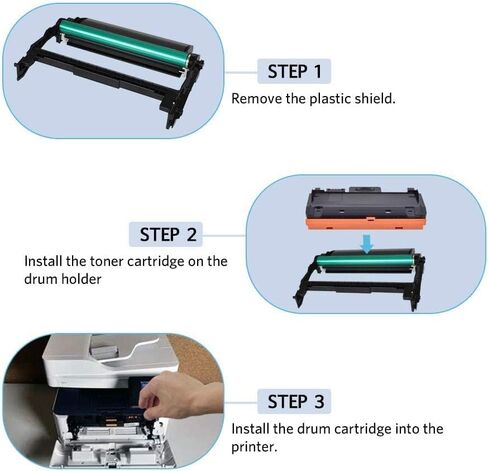 STEP 1

Remove the plastic shield.

STEP 2

Install the toner cartridge on the drum holder

STEP 3

Install the drum cartridge into the printer.