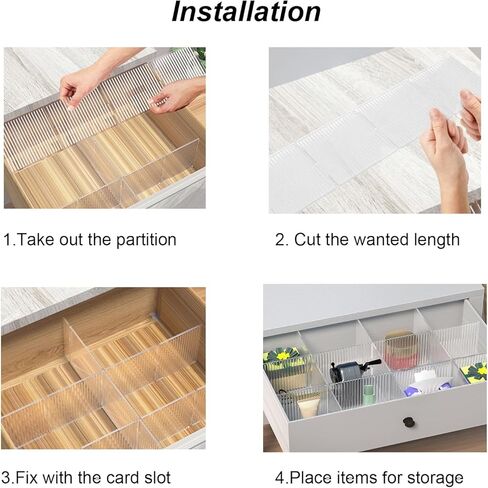 Installation

1.Take out the partition

2. Cut the wanted length

3.Fix with the card slot

4.Place items for storage