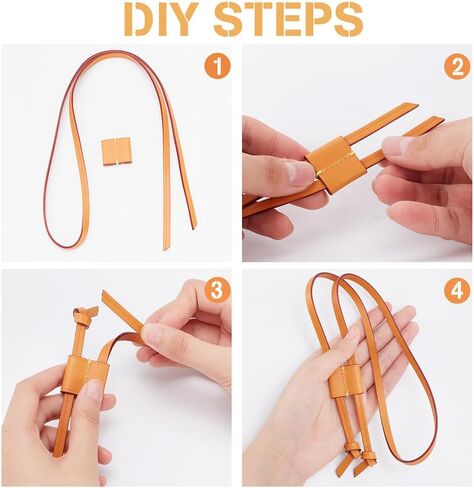 DIY STEPS

1

2

3

4