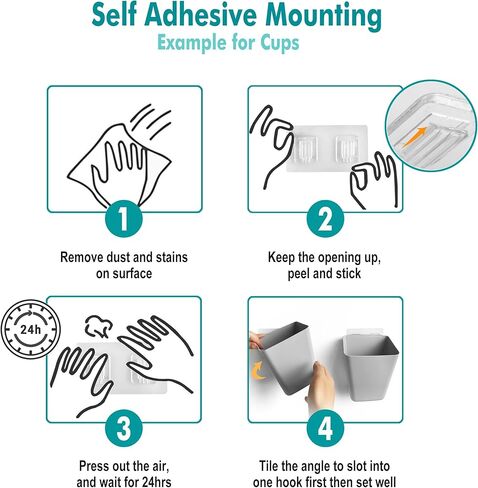 Self Adhesive Mounting
Example for Cups

1

Remove dust and stains on surface

2

Keep the opening up, peel and stick

24h

3

Press out the air, and wait for 24hrs

4

Tile the angle to slot into one hook first then set well