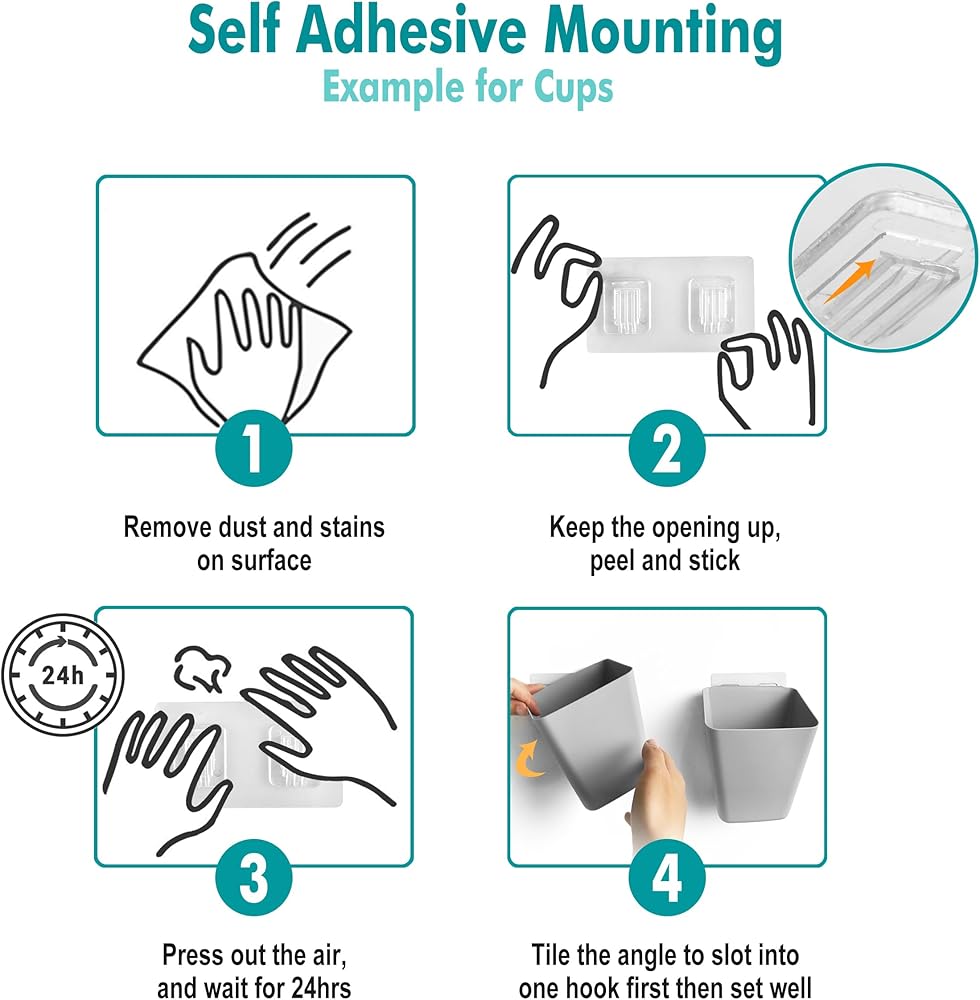 Self Adhesive Mounting
Example for Cups

1
Remove dust and stains on surface

2
Keep the opening up, peel and stick

24h

3
Press out the air, and wait for 24hrs

4
Tile the angle to slot into one hook first then set well