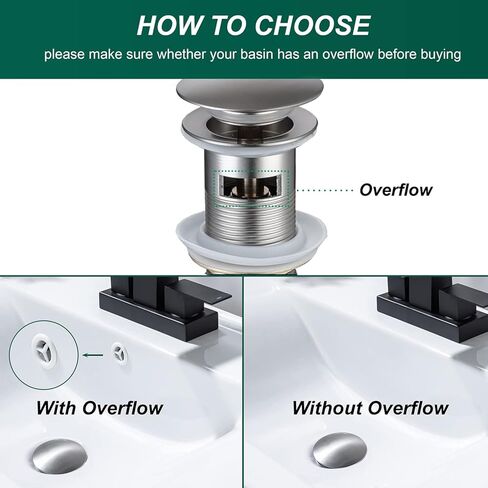 HOW TO CHOOSE
please make sure whether your basin has an overflow before buying

Overflow

With Overflow

Without Overflow