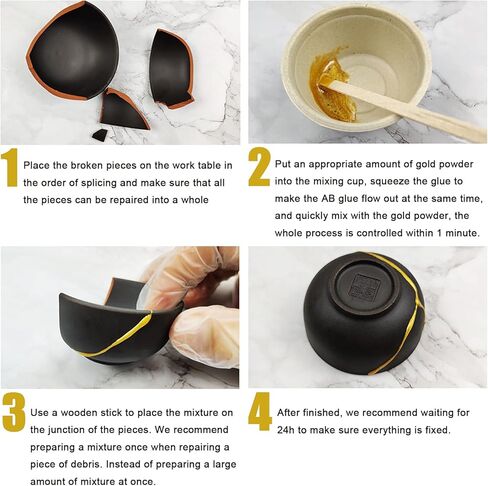 1 Place the broken pieces on the work table in the order of splicing and make sure that all the pieces can be repaired into a whole

2 Put an appropriate amount of gold powder into the mixing cup, squeeze the glue to make the AB glue flow out at the same time, and quickly mix with the gold powder, the whole process is controlled within 1 minute.

3 Use a wooden stick to place the mixture on the junction of the pieces. We recommend preparing a mixture once when repairing a piece of debris. Instead of preparing a large amount of mixture at once.

4 After finished, we recommend waiting for 24h to make sure everything is fixed.