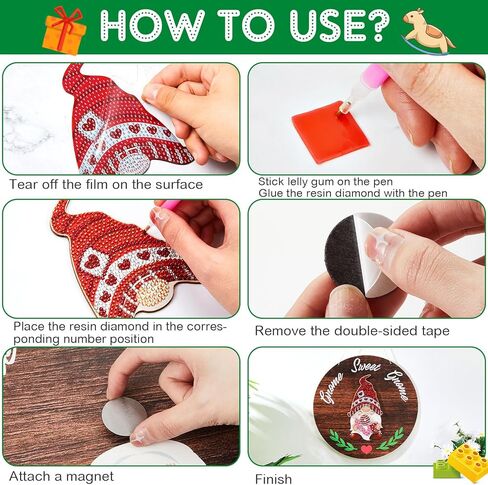 HOW TO USE?

Tear off the film on the surface

Stick lelly gum on the pen
Glue the resin diamond with the pen

Place the resin diamond in the corresponding number position

Remove the double-sided tape

Attach a magnet

Gnome Sweet Gnome

Finish