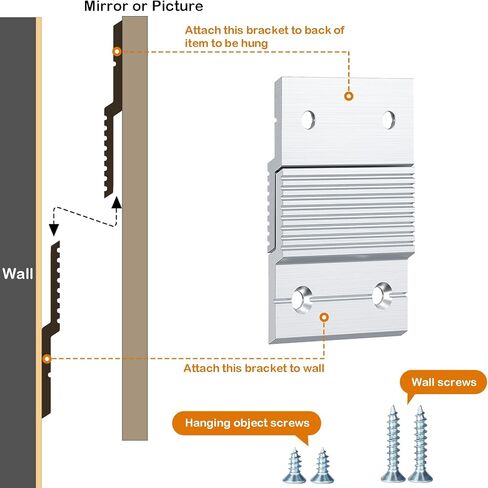 Mirror or Picture

Attach this bracket to back of item to be hung

Wall

Attach this bracket to wall

Wall screws

Hanging object screws