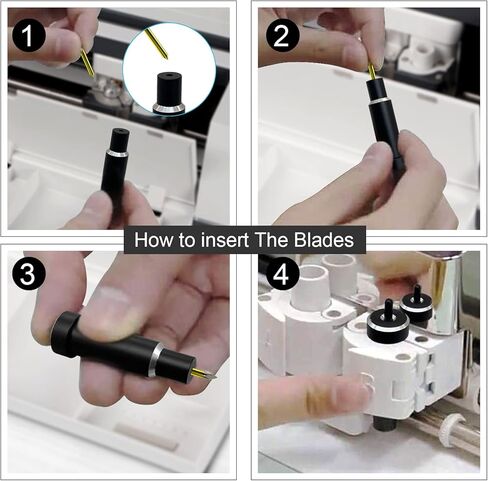 1

2

How to insert The Blades

3

4