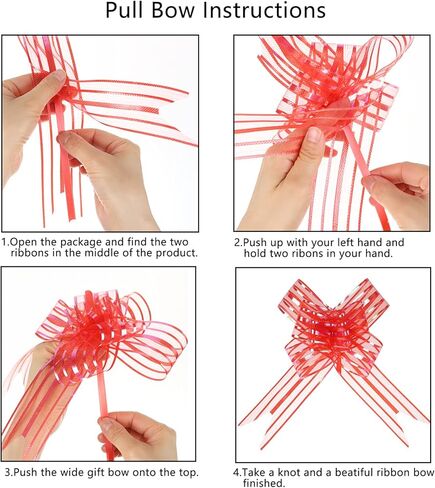 Pull Bow Instructions

1.Open the package and find the two ribbons in the middle of the product.

2.Push up with your left hand and hold two ribons in your hand.

3.Push the wide gift bow onto the top.

4.Take a knot and a beatiful ribbon bow finished.