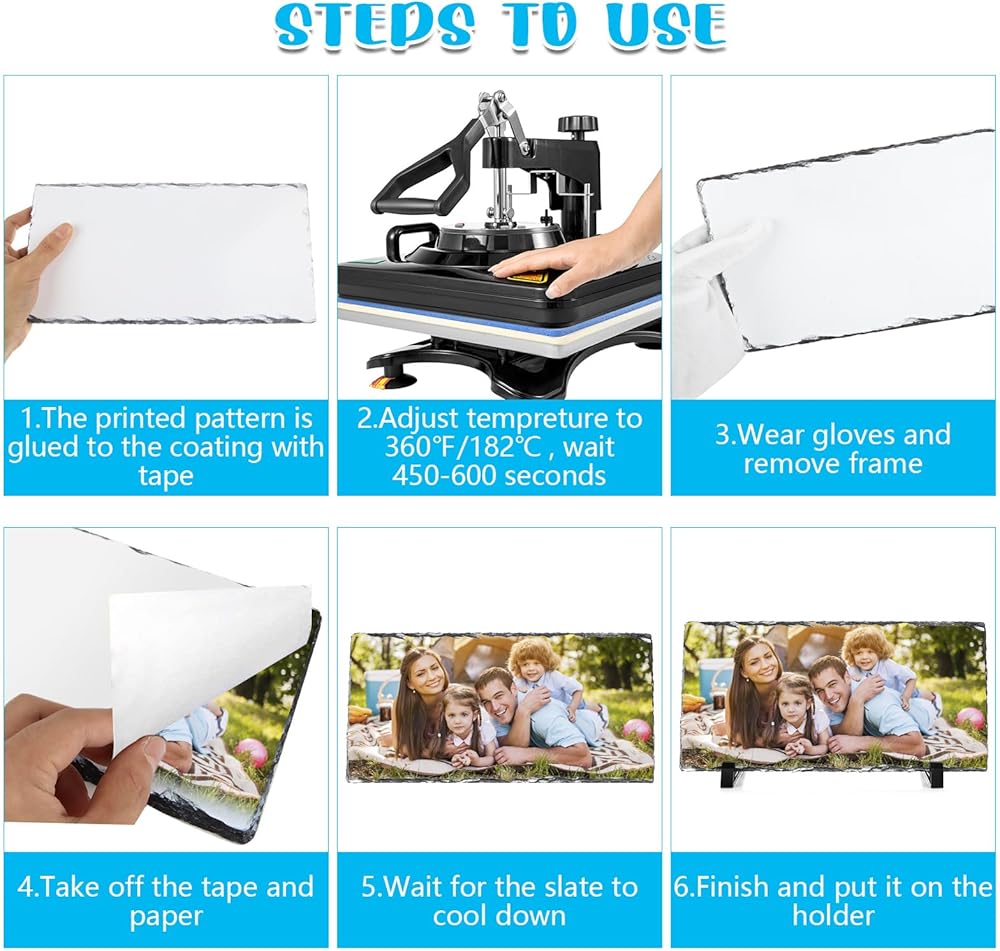 STEPS TO USE

1.The printed pattern is glued to the coating with tape

2.Adjust tempreture to 360°F/182°C , wait 450-600 seconds

3.Wear gloves and remove frame

4.Take off the tape and paper

5.Wait for the slate to cool down

6.Finish and put it on the holder