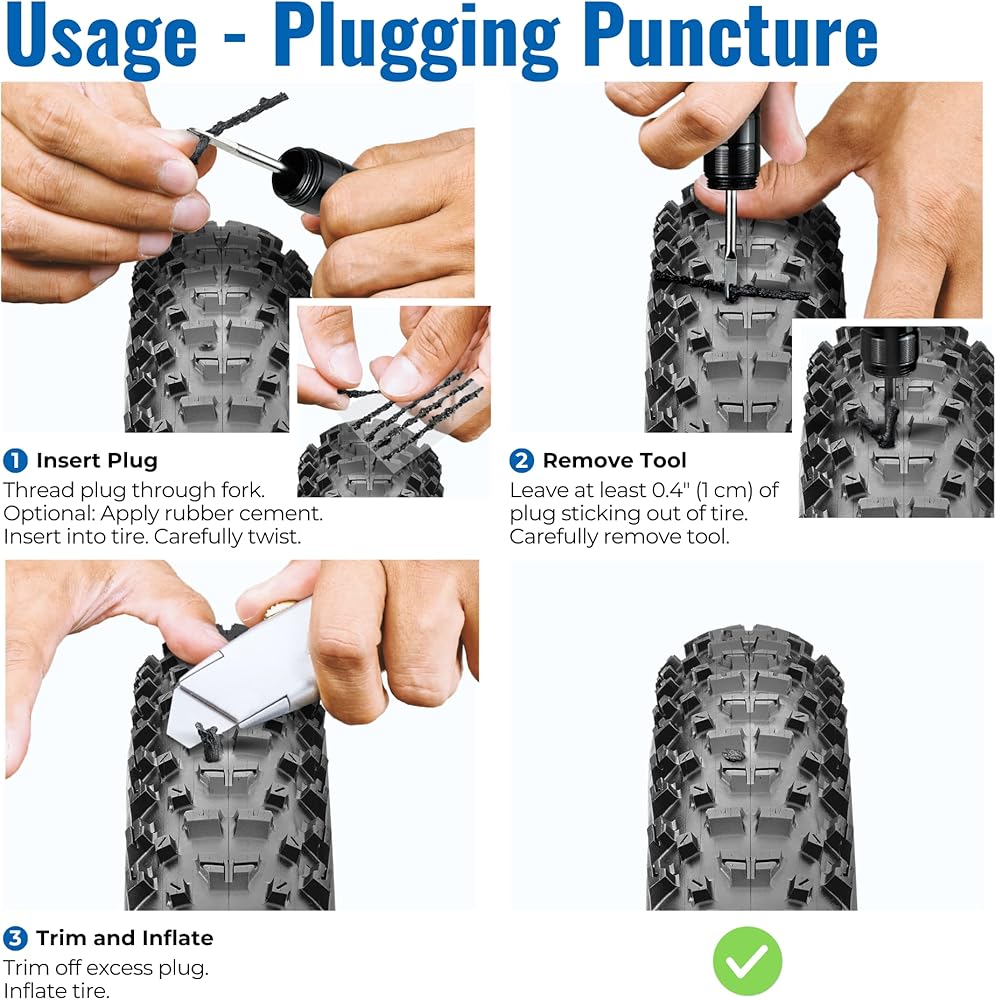 Usage - Plugging Puncture

1 Insert Plug
Thread plug through fork.
Optional: Apply rubber cement.
Insert into tire. Carefully twist.

2 Remove Tool
Leave at least 0.4" (1 cm) of plug sticking out of tire.
Carefully remove tool.

3 Trim and Inflate
Trim off excess plug.
Inflate tire.