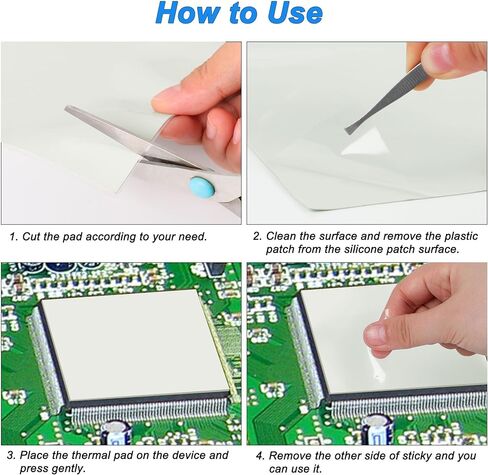 How to Use

1. Cut the pad according to your need.

2. Clean the surface and remove the plastic patch from the silicone patch surface.

3. Place the thermal pad on the device and press gently.

4. Remove the other side of sticky and you can use it.