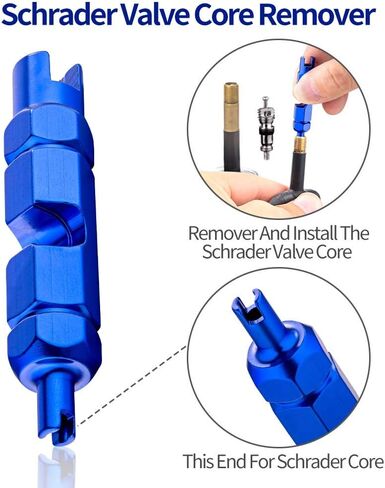 Schrader Valve Core Remover

Remover And Install The Schrader Valve Core

This End For Schrader Core