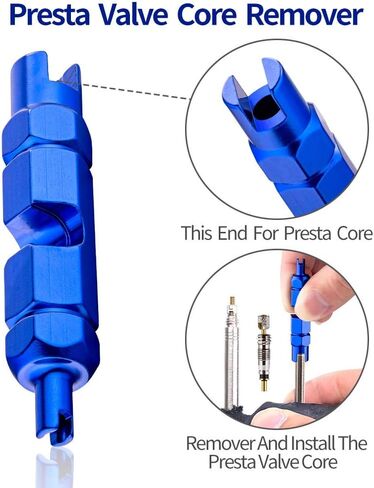 Presta Valve Core Remover

This End For Presta Core

Remover And Install The Presta Valve Core