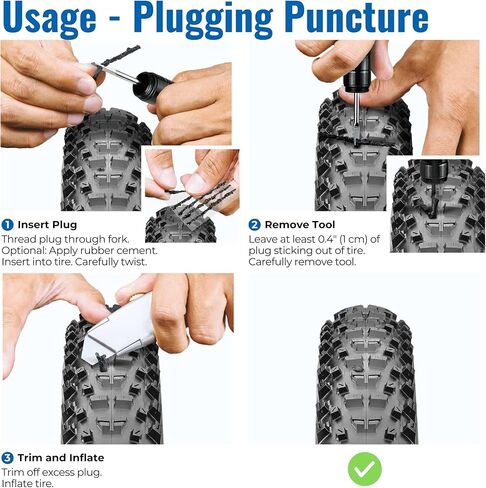 Usage - Plugging Puncture

1 Insert Plug
Thread plug through fork. Optional: Apply rubber cement. Insert into tire. Carefully twist.

2 Remove Tool
Leave at least 0.4" (1 cm) of plug sticking out of tire. Carefully remove tool.

3 Trim and Inflate
Trim off excess plug. Inflate tire.