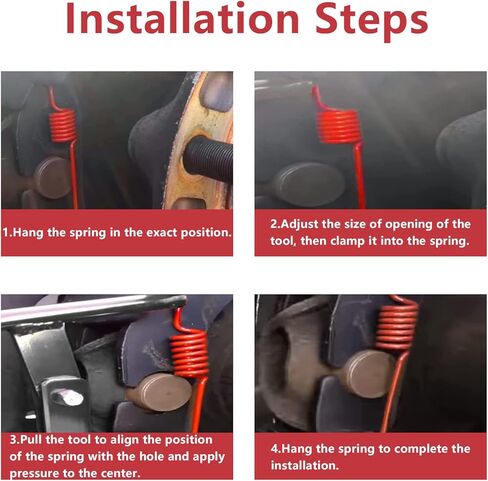 Installation Steps

1.Hang the spring in the exact position.

2.Adjust the size of opening of the tool, then clamp it into the spring.

3.Pull the tool to align the position of the spring with the hole and apply pressure to the center.

4.Hang the spring to complete the installation.