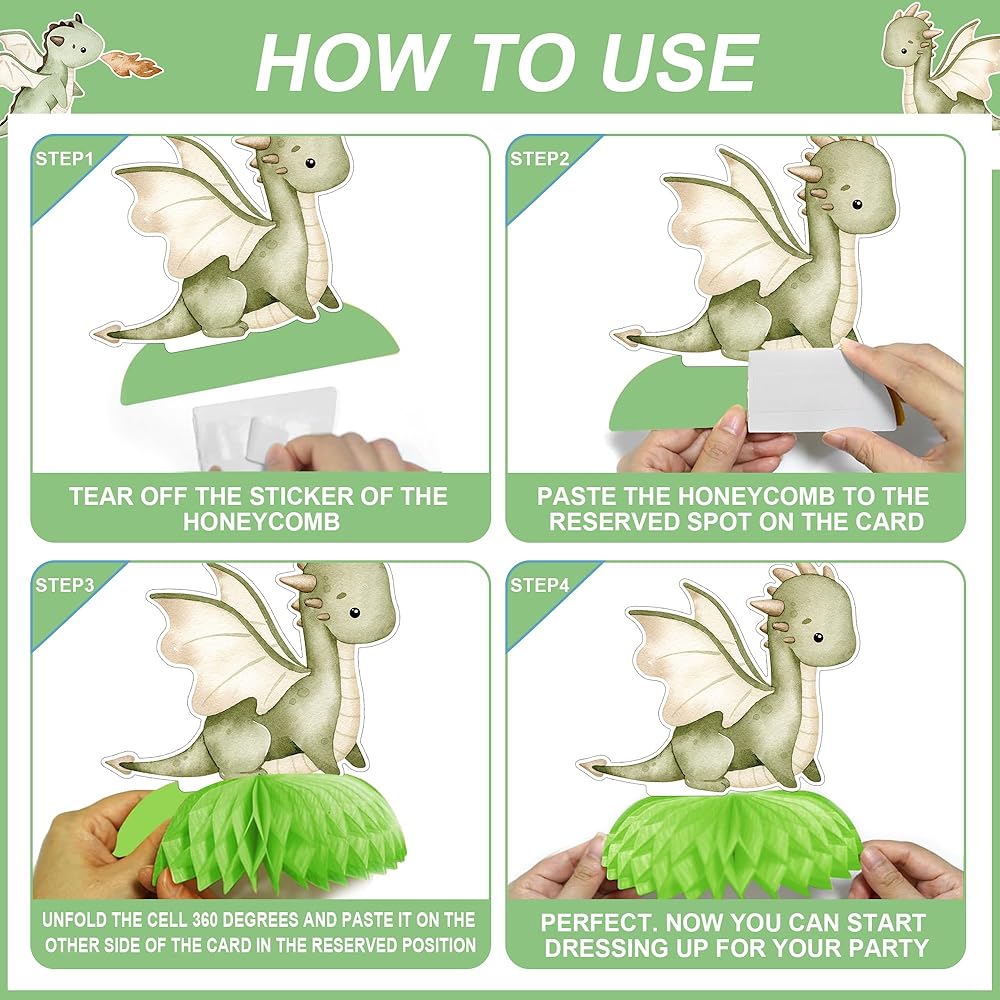 HOW TO USE

STEP1

TEAR OFF THE STICKER OF THE HONEYCOMB

STEP2

PASTE THE HONEYCOMB TO THE RESERVED SPOT ON THE CARD

STEP3

UNFOLD THE CELL 360 DEGREES AND PASTE IT ON THE OTHER SIDE OF THE CARD IN THE RESERVED POSITION

STEP4

PERFECT. NOW YOU CAN START DRESSING UP FOR YOUR PARTY