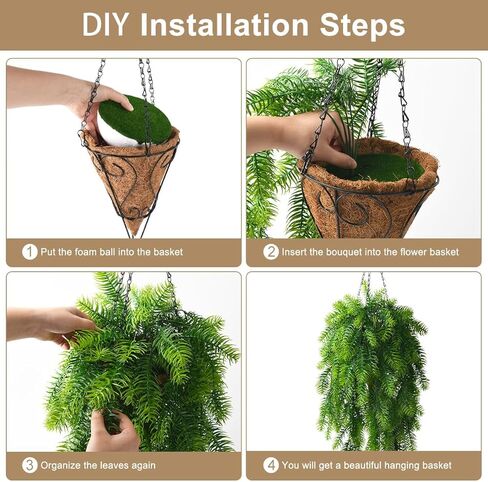 DIY Installation Steps

1 Put the foam ball into the basket

2 Insert the bouquet into the flower basket

3 Organize the leaves again

4 You will get a beautiful hanging basket