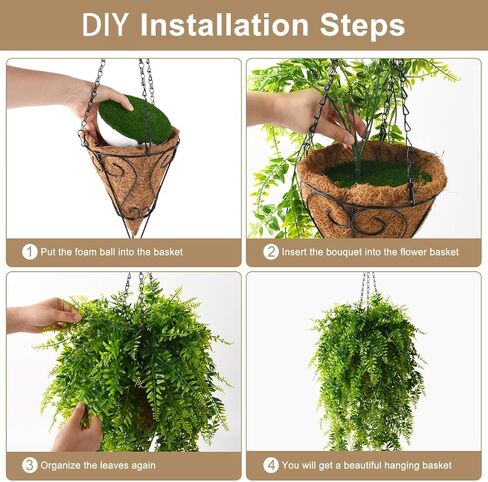 DIY Installation Steps

1 Put the foam ball into the basket

2 Insert the bouquet into the flower basket

3 Organize the leaves again

4 You will get a beautiful hanging basket