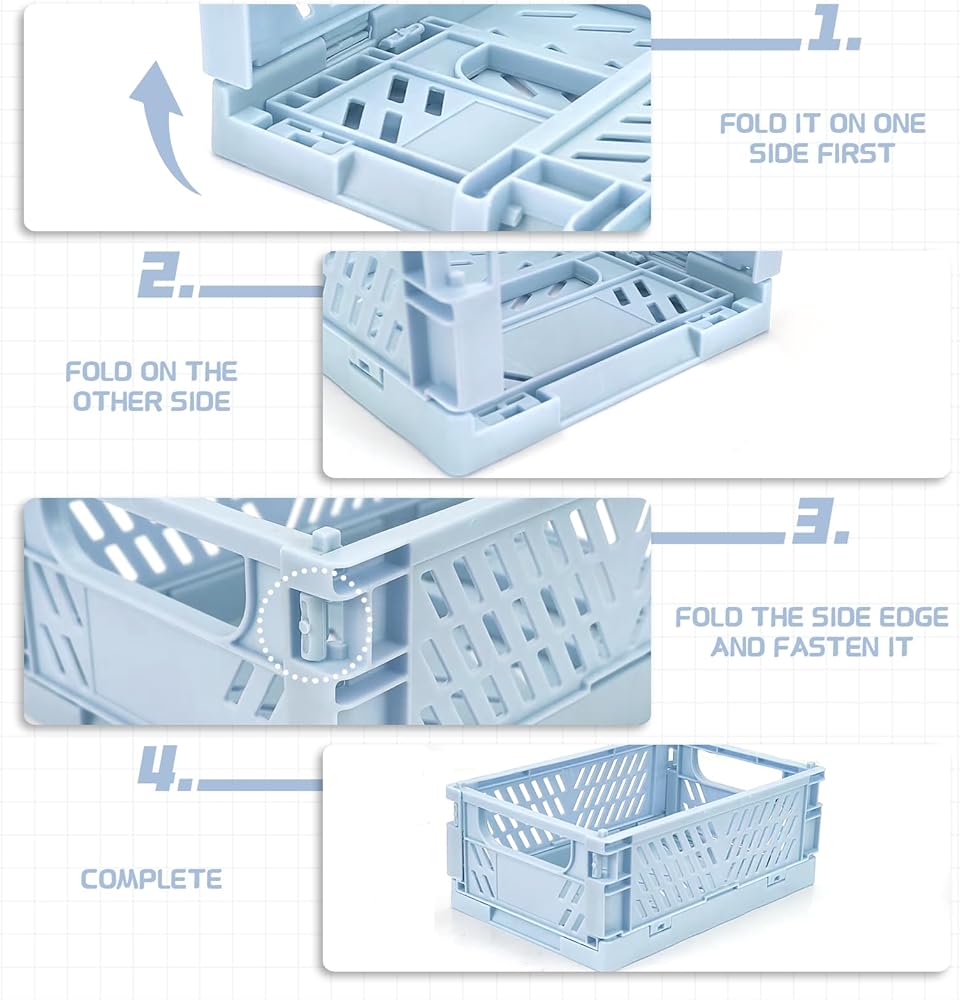 1.

FOLD IT ON ONE SIDE FIRST

2.

FOLD ON THE OTHER SIDE

3.

FOLD THE SIDE EDGE AND FASTEN IT

4.

COMPLETE