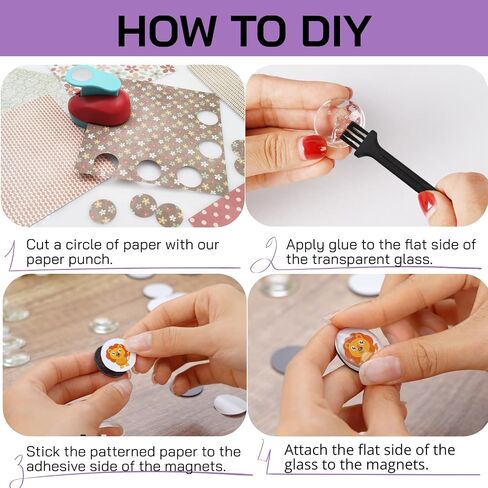 HOW TO DIY

1 Cut a circle of paper with our paper punch.

2 Apply glue to the flat side of the transparent glass.

3 Stick the patterned paper to the adhesive side of the magnets.

4 Attach the flat side of the glass to the magnets.