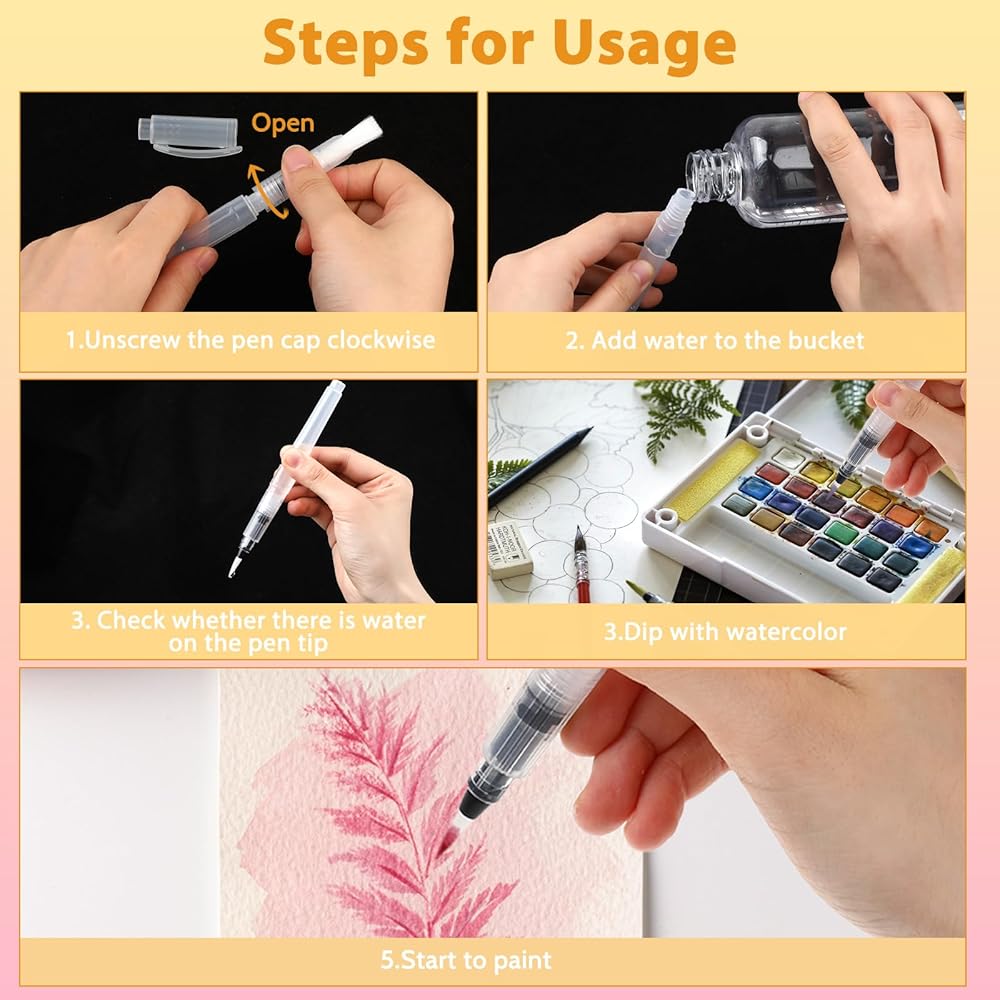 Steps for Usage

Open

1.Unscrew the pen cap clockwise

2. Add water to the bucket

3. Check whether there is water on the pen tip

3.Dip with watercolor

5.Start to paint