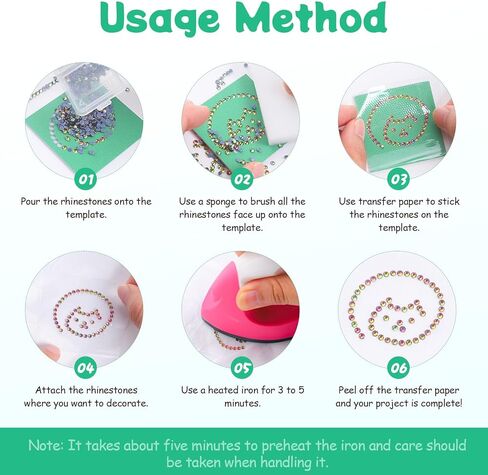 Usage Method

01
Pour the rhinestones onto the template.

02
Use a sponge to brush all the rhinestones face up onto the template.

03
Use transfer paper to stick the rhinestones on the template.

04
Attach the rhinestones where you want to decorate.

05
Use a heated iron for 3 to 5 minutes.

06
Peel off the transfer paper and your project is complete!

Note: It takes about five minutes to preheat the iron and care should be taken when handling it.