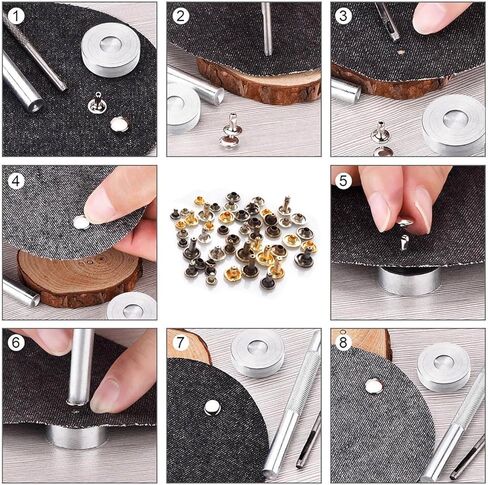 1
2
3
4
5
6
7
8