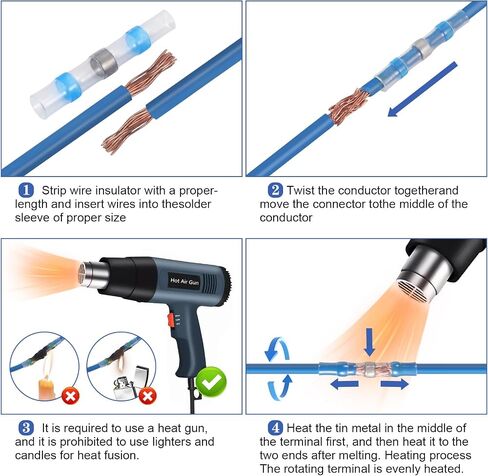 1 Strip wire insulator with a proper-length and insert wires into thesolder sleeve of proper size

2 Twist the conductor togetherand move the connector tothe middle of the conductor

Hot Air Gun

3 It is required to use a heat gun, and it is prohibited to use lighters and candles for heat fusion.

4 Heat the tin metal in the middle of the terminal first, and then heat it to the two ends after melting. Heating process The rotating terminal is evenly heated.