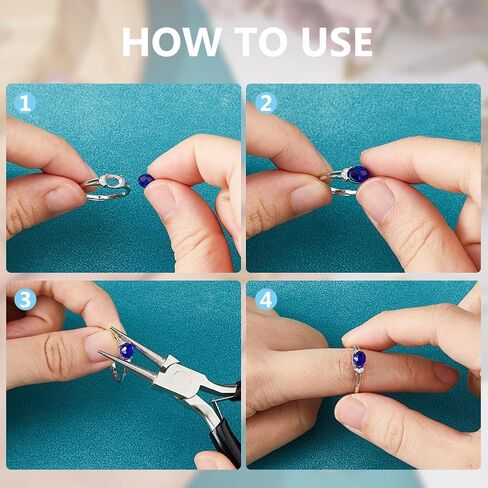 HOW TO USE

1

2

3

4