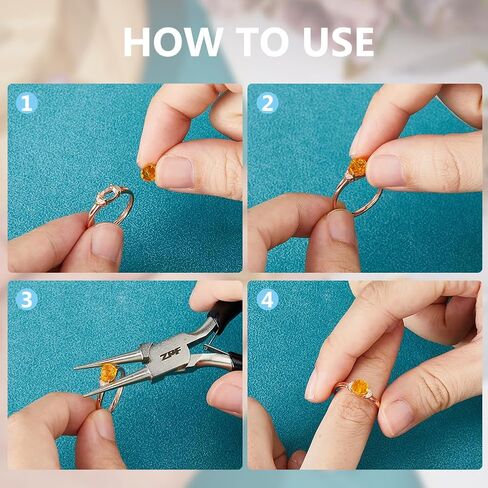 HOW TO USE

1

2

3

ZPF

4