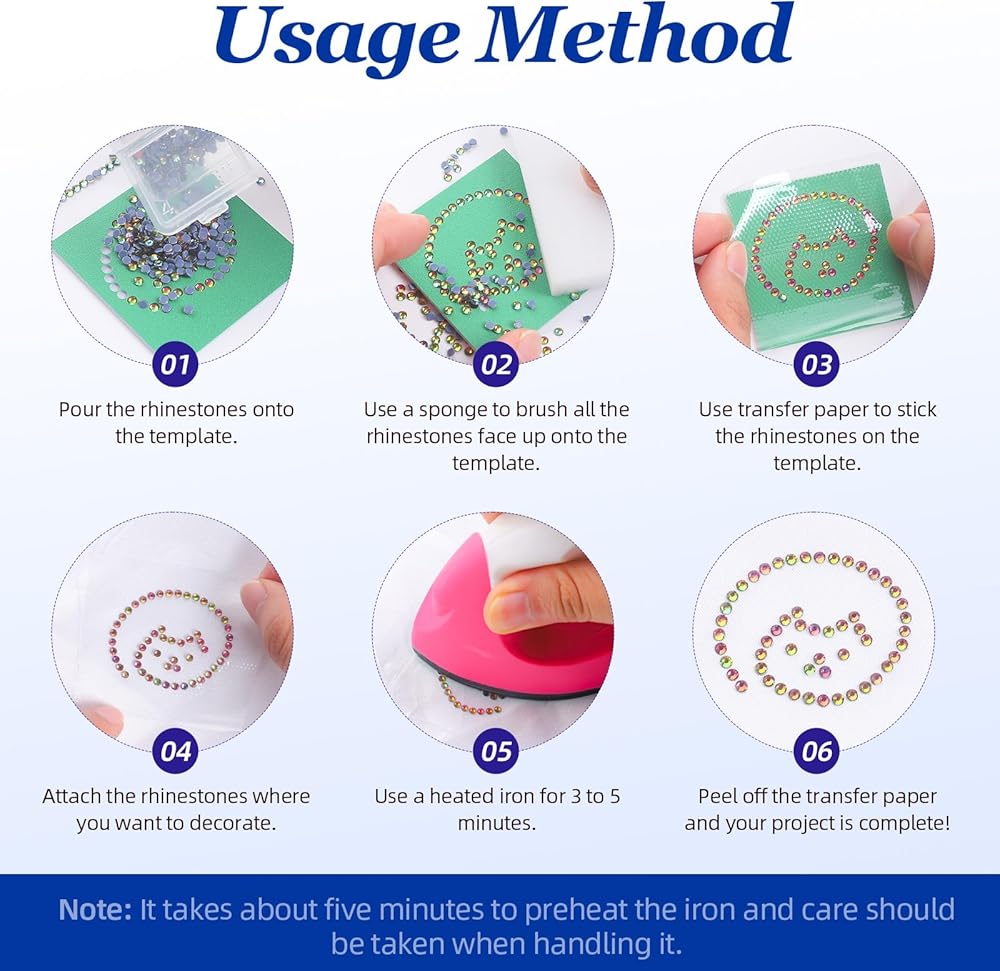 Usage Method

01
Pour the rhinestones onto the template.

02
Use a sponge to brush all the rhinestones face up onto the template.

03
Use transfer paper to stick the rhinestones on the template.

04
Attach the rhinestones where you want to decorate.

05
Use a heated iron for 3 to 5 minutes.

06
Peel off the transfer paper and your project is complete!

Note: It takes about five minutes to preheat the iron and care should be taken when handling it.