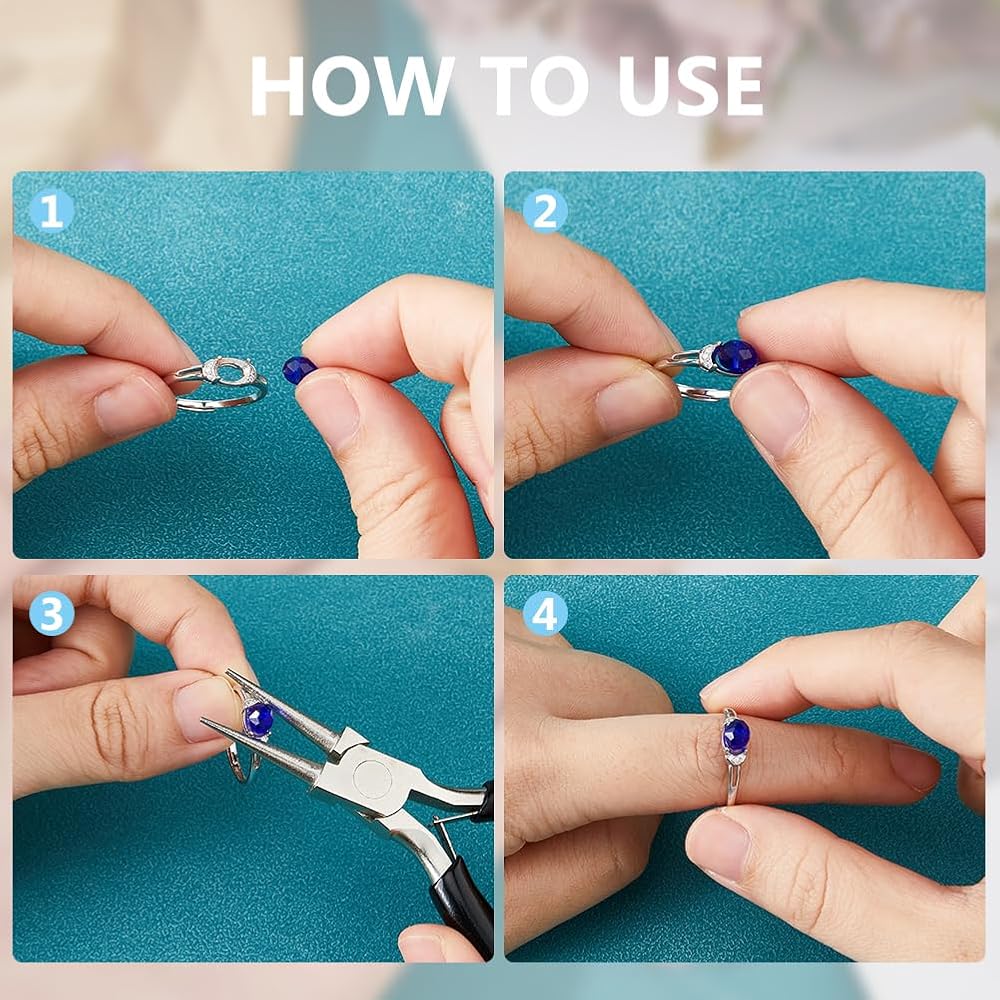 HOW TO USE

1

2

3

4