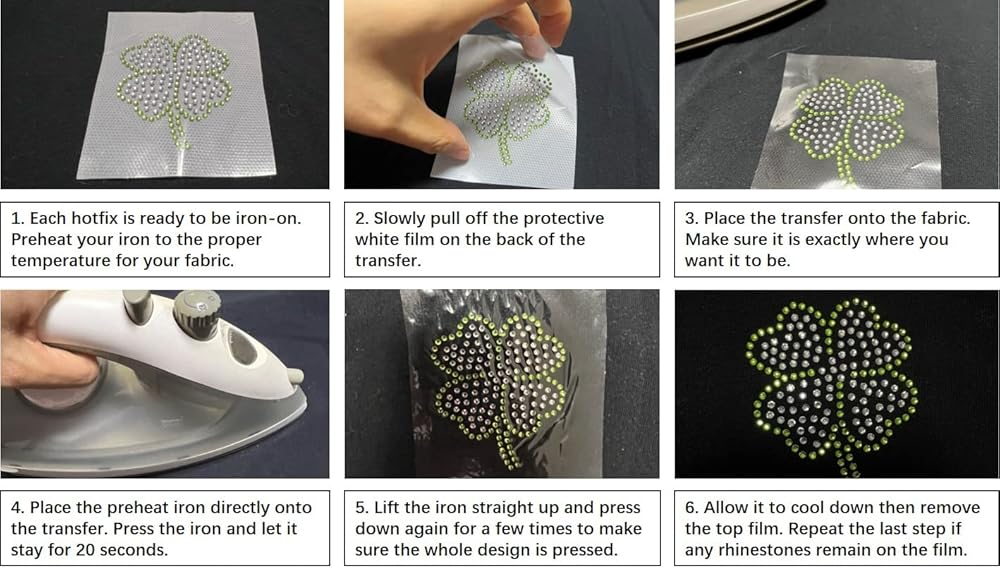 1. Each hotfix is ready to be iron-on. Preheat your iron to the proper temperature for your fabric.

2. Slowly pull off the protective white film on the back of the transfer.

3. Place the transfer onto the fabric. Make sure it is exactly where you want it to be.

4. Place the preheat iron directly onto the transfer. Press the iron and let it stay for 20 seconds.

5. Lift the iron straight up and press down again for a few times to make sure the whole design is pressed.

6. Allow it to cool down then remove the top film. Repeat the last step if any rhinestones remain on the film.