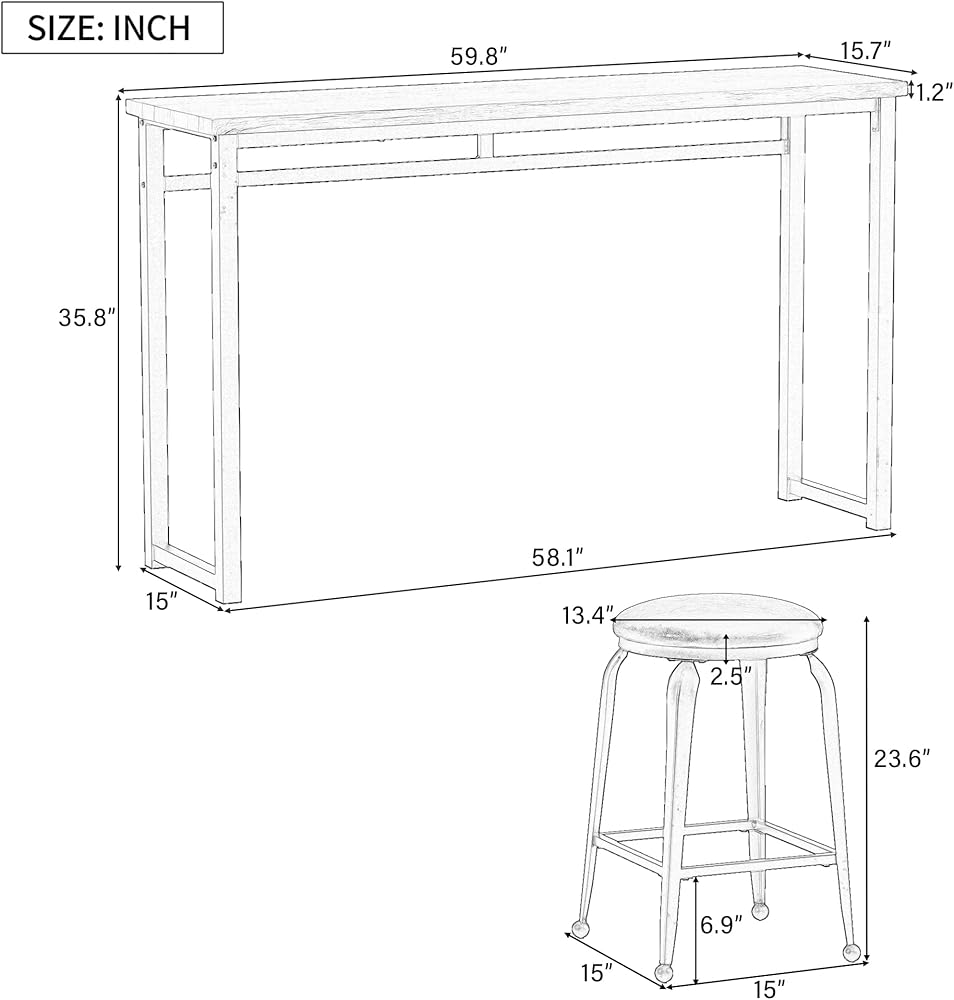 SIZE: INCH

59.8″
15.7″
1.2″
35.8″
58.1″
15″

13.4″
2.5″
23.6″
6.9″
15″
15″