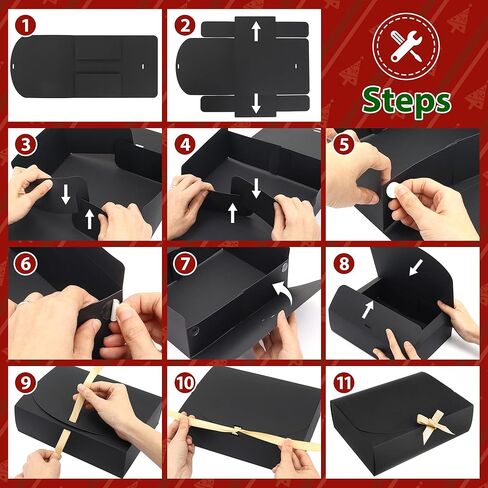 1

2

Steps

3

4

5

6

7

8

9

10

11