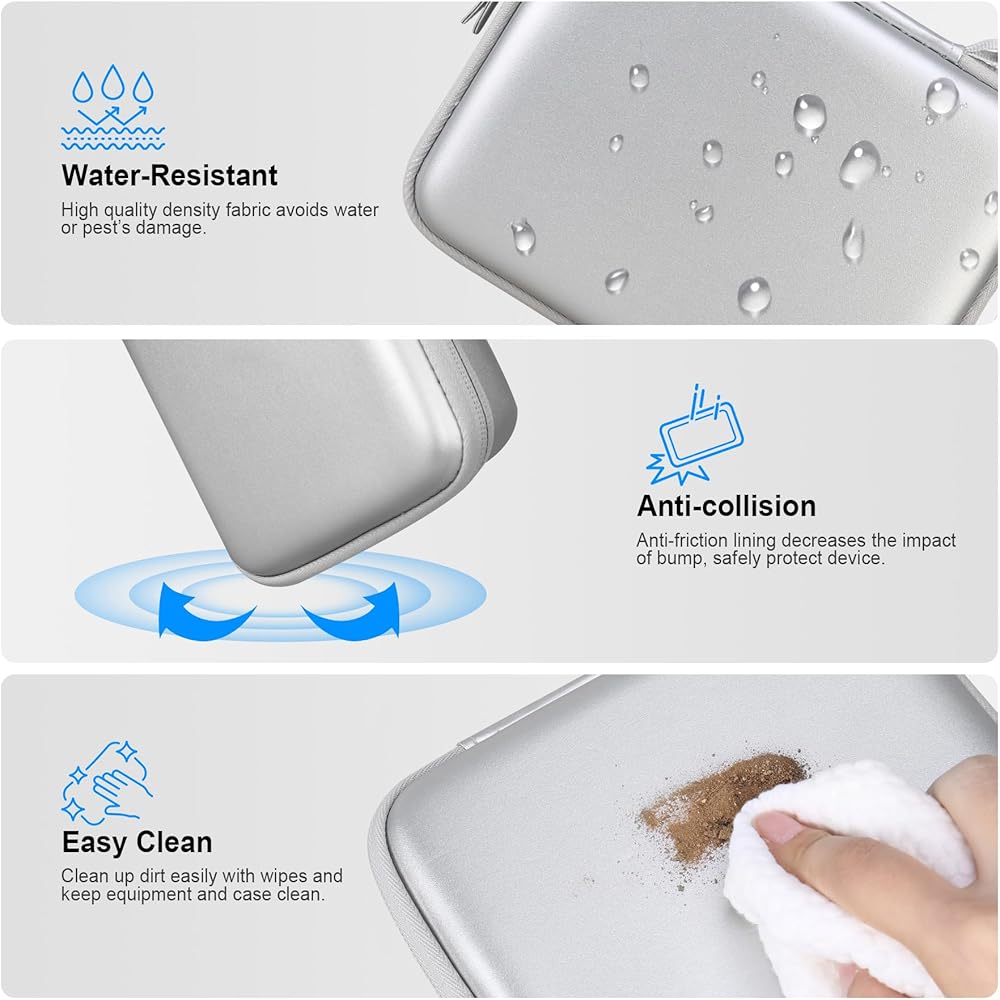 Water-Resistant

High quality density fabric avoids water or pest's damage.

Anti-collision

Anti-friction lining decreases the impact of bump, safely protect device.

Easy Clean

Clean up dirt easily with wipes and keep equipment and case clean.