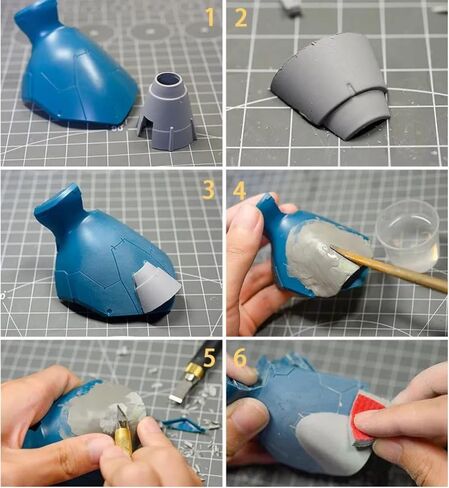 1

2

3

4

5

6