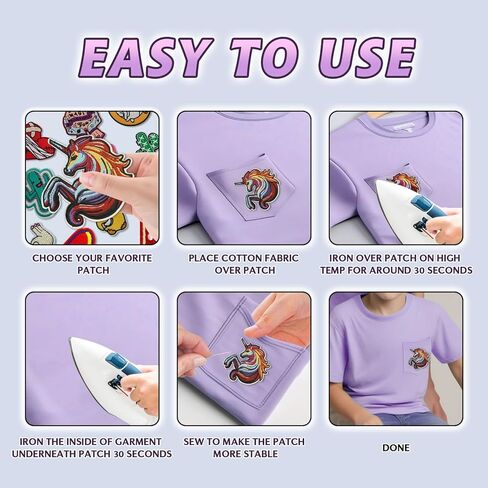 EASY TO USE

CHOOSE YOUR FAVORITE PATCH

PLACE COTTON FABRIC OVER PATCH

IRON OVER PATCH ON HIGH TEMP FOR AROUND 30 SECONDS

IRON THE INSIDE OF GARMENT UNDERNEATH PATCH 30 SECONDS

SEW TO MAKE THE PATCH MORE STABLE

DONE